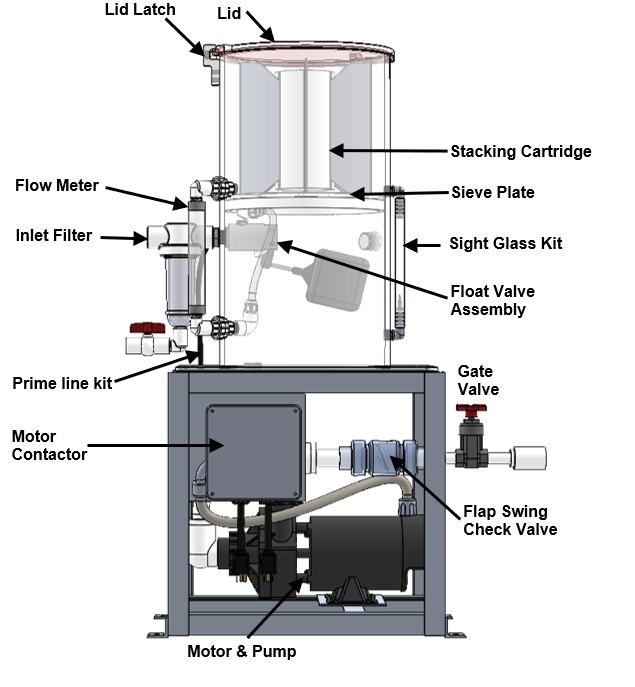 Lid Latch

Lid

Stacking Cartridge

Flow Meter

Sieve Plate

Inlet Filter

Sight Glass Kit

Float Valve Assembly

Prime line kit

Gate Valve

Motor Contactor

Flap Swing Check Valve

Motor & Pump